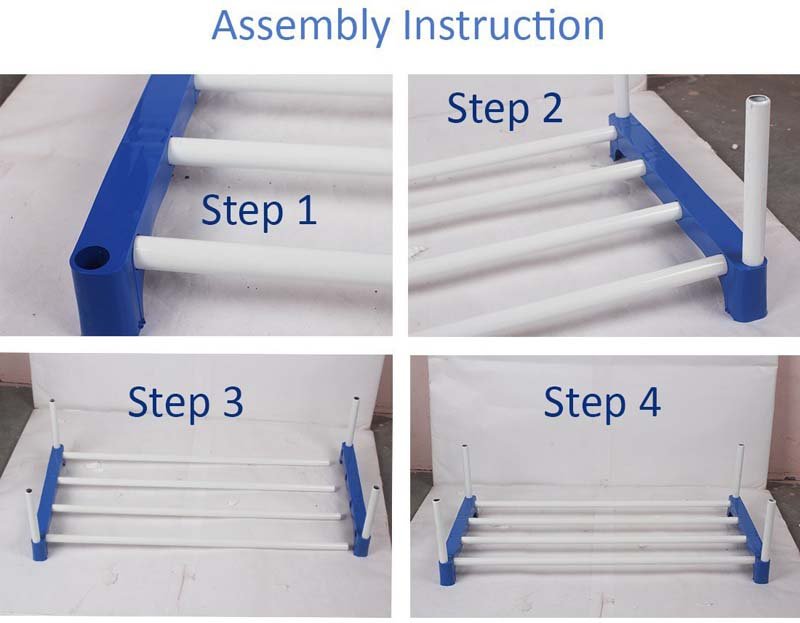 Assembly Instruction

Step 1

Step 2

Step 3

Step 4